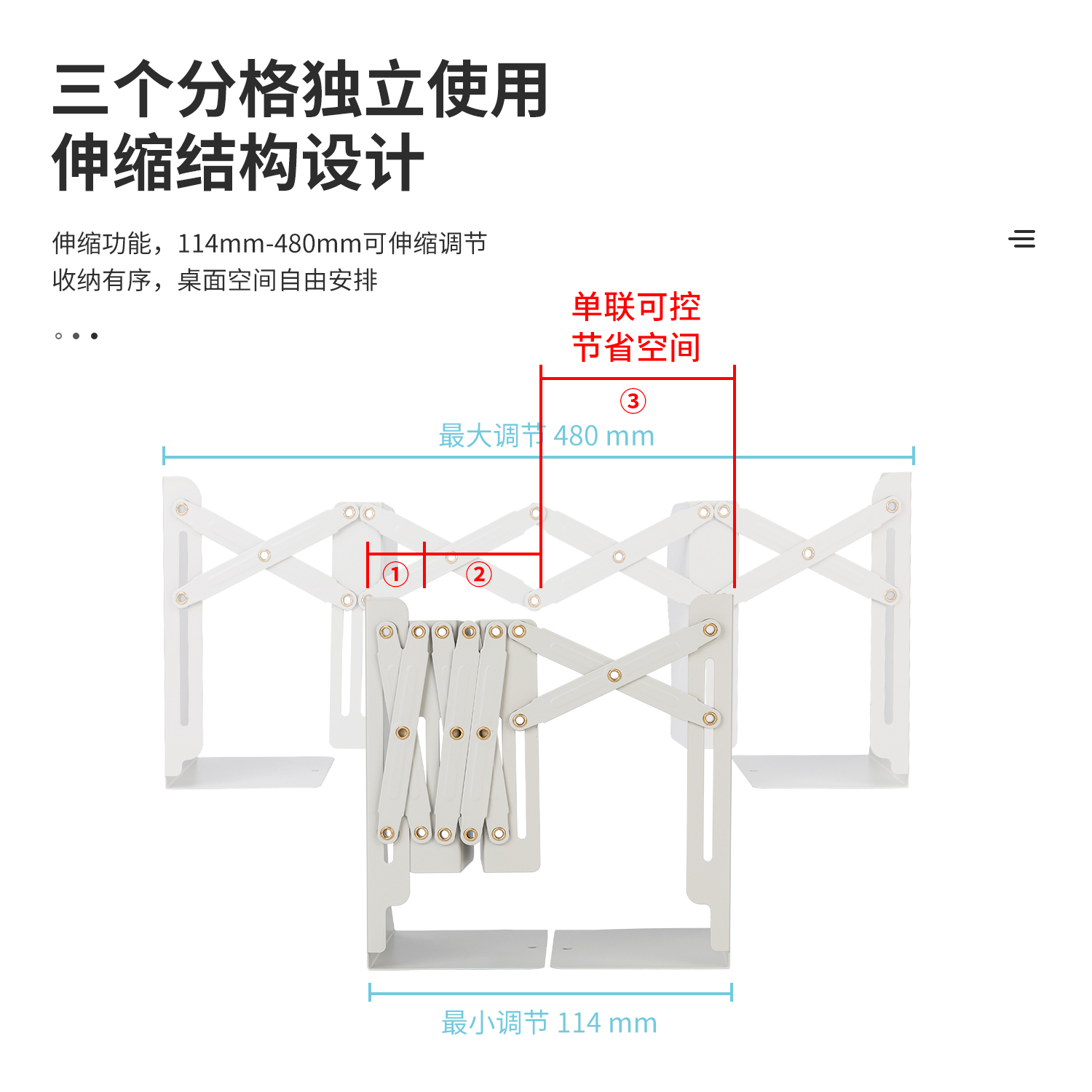 三个分格独立使用
伸缩结构设计

伸缩功能，114mm-480mm可伸缩调节
收纳有序，桌面空间自由安排

单联可控
节省空间

③

最大调节 480 mm

①

②

最小调节 114 mm